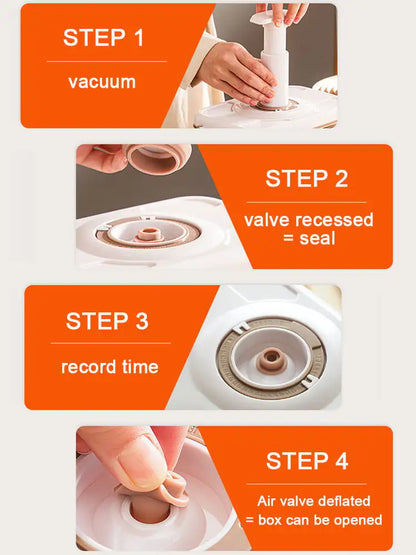 STEP 1

vacuum

STEP 2

valve recessed = seal

STEP 3

record time

STEP 4

Air valve deflated = box can be opened